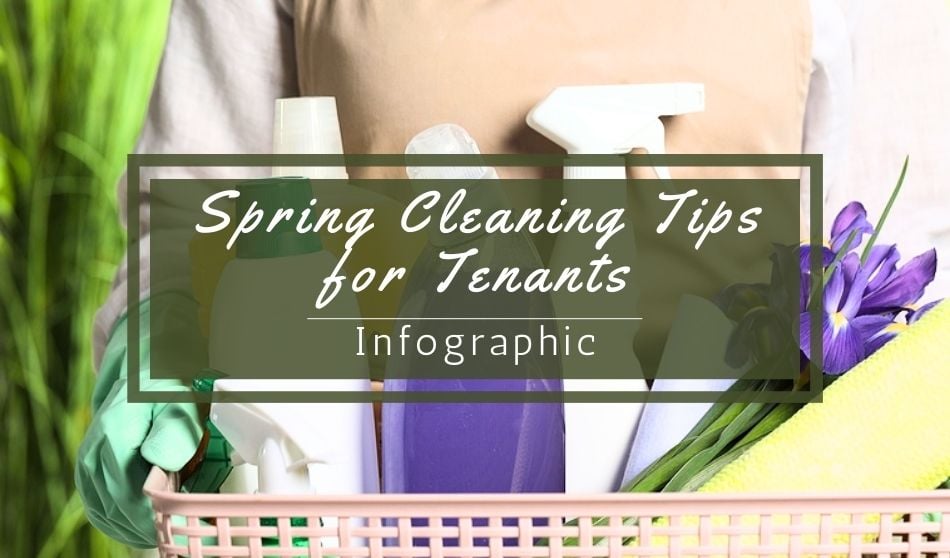 Spring Cleaning Tips for Tenants

Infographic