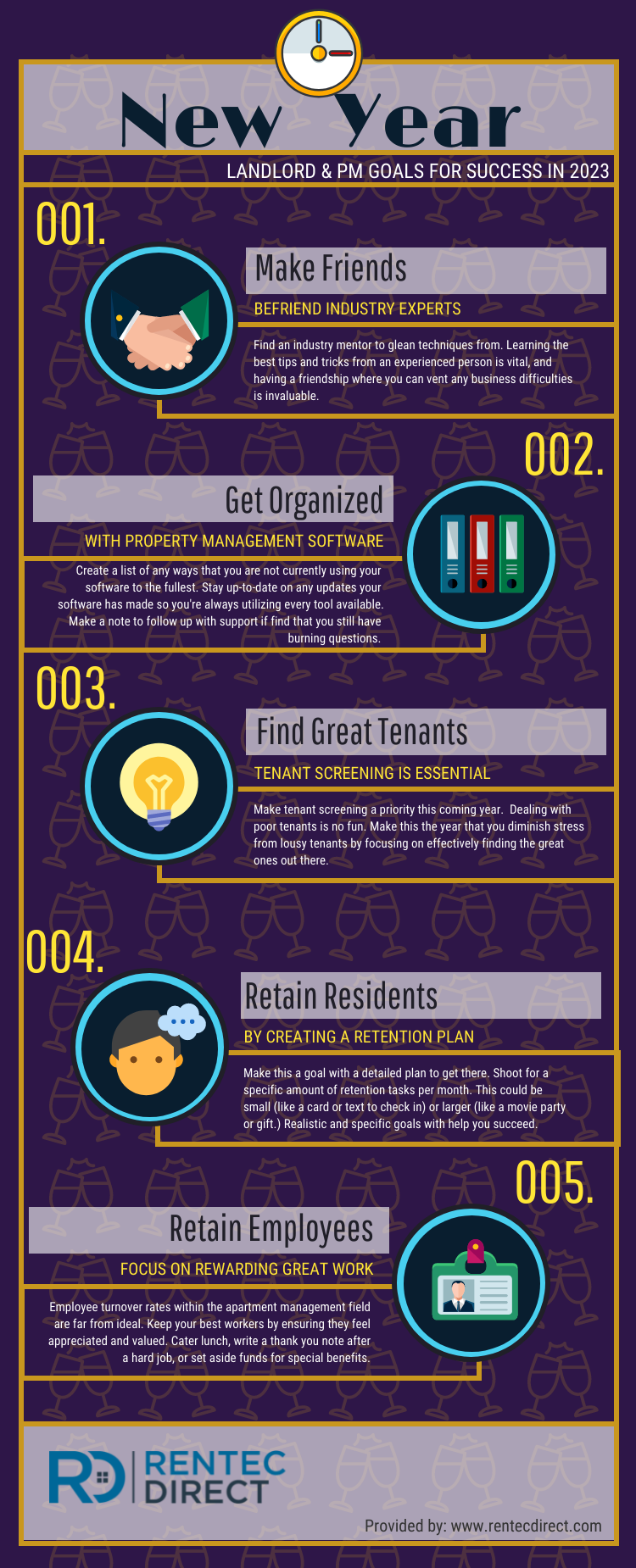 New Year

LANDLORD & PM GOALS FOR SUCCESS IN 2023

001.

Make Friends

BEFRIEND INDUSTRY EXPERTS

Find an industry mentor to glean techniques from. Learning the best tips and tricks from an experienced person is vital, and having a friendship where you can vent any business difficulties is invaluable.

002.

Get Organized

WITH PROPERTY MANAGEMENT SOFTWARE

Create a list of any ways that you are not currently using your software to the fullest. Stay up-to-date on any updates your software has made so you're always utilizing every tool available. Make a note to follow up with support if find that you still have burning questions.

003.

Find Great Tenants

TENANT SCREENING IS ESSENTIAL

Make tenant screening a priority this coming year. Dealing with poor tenants is no fun. Make this the year that you diminish stress from lousy tenants by focusing on effectively finding the great ones out there.

004.

Retain Residents

BY CREATING A RETENTION PLAN

Make this a goal with a detailed plan to get there. Shoot for a specific amount of retention tasks per month. This could be small (like a card or text to check in) or larger (like a movie party or gift.) Realistic and specific goals with help you succeed.

005.

Retain Employees

FOCUS ON REWARDING GREAT WORK

Employee turnover rates within the apartment management field are far from ideal. Keep your best workers by ensuring they feel appreciated and valued. Cater lunch, write a thank you note after a hard job, or set aside funds for special benefits.

RD RENTEC DIRECT

Provided by: www.rentecdirect.com