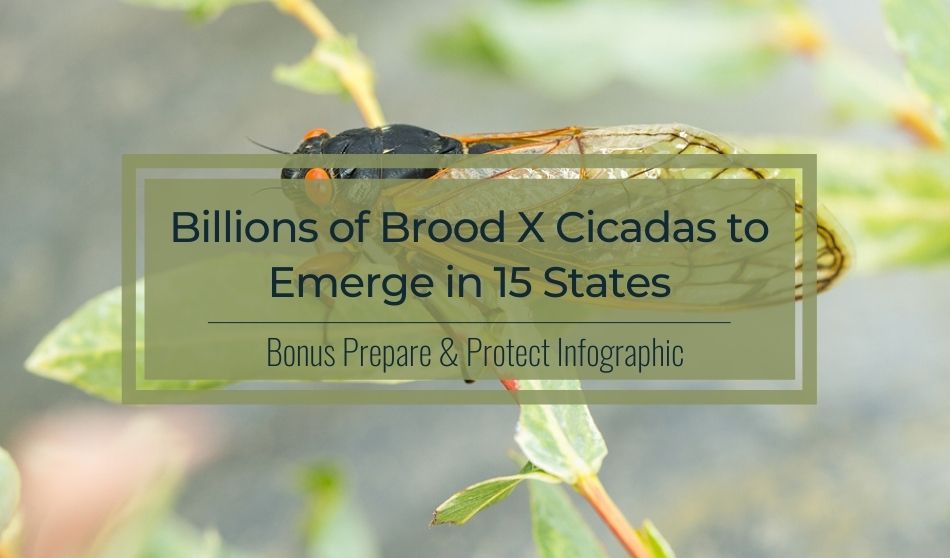 Billions of Brood X Cicadas to Emerge in 15 States

Bonus Prepare & Protect Infographic