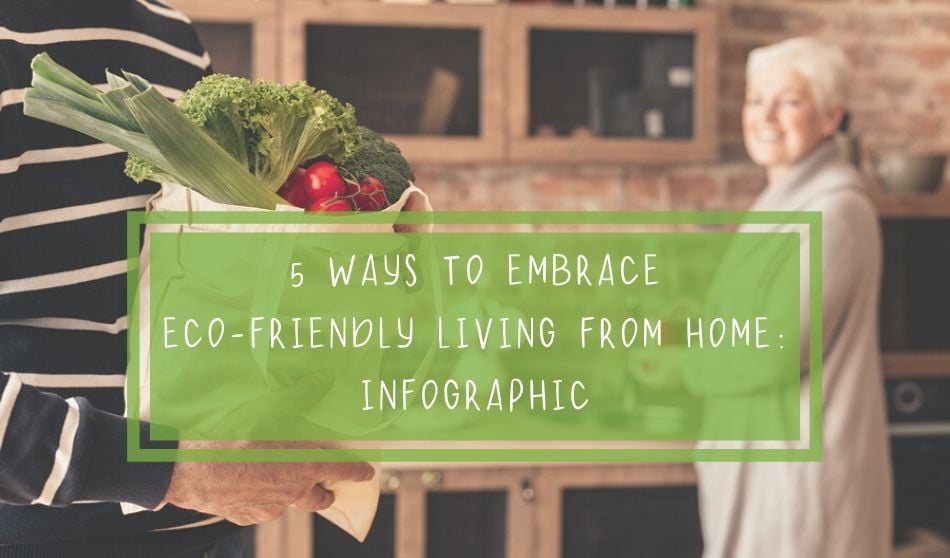 5 WAYS TO EMBRACE ECO-FRIENDLY LIVING FROM HOME: INFOGRAPHIC