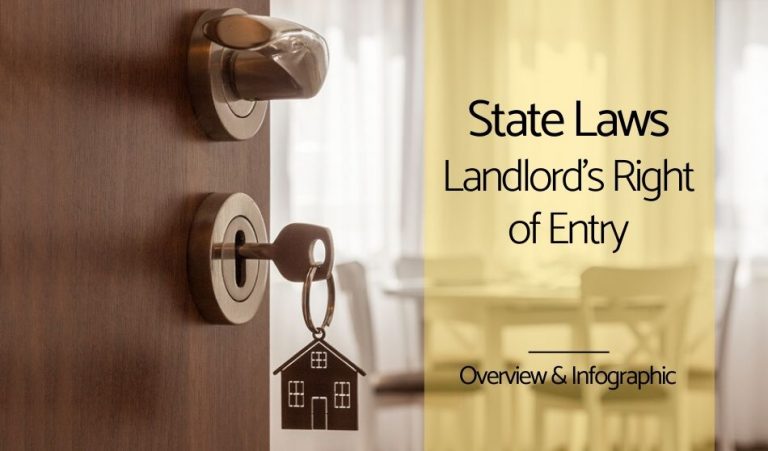 State Laws
Landlord's Right of Entry

Overview & Infographic