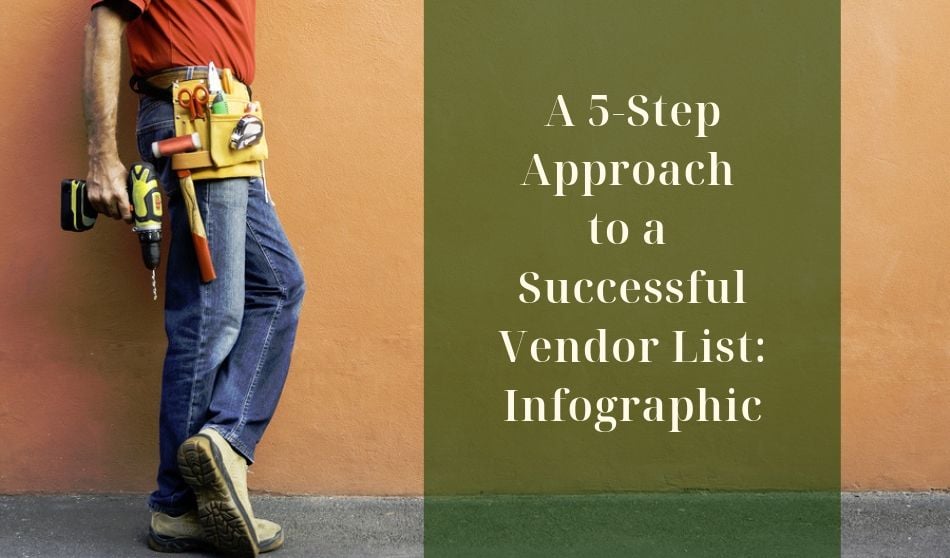 A 5-Step Approach to a Successful Vendor List: Infographic