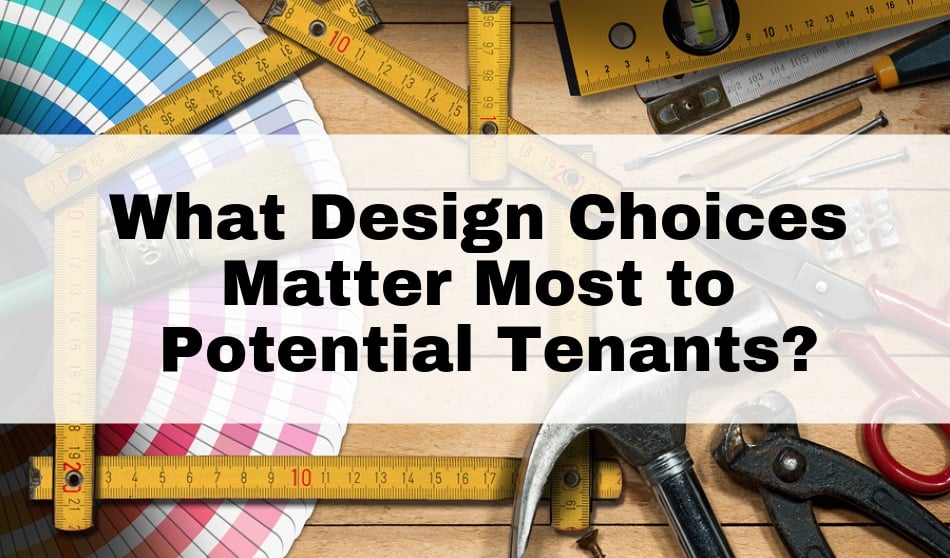 What Design Choices Matter Most to Potential Tenants?