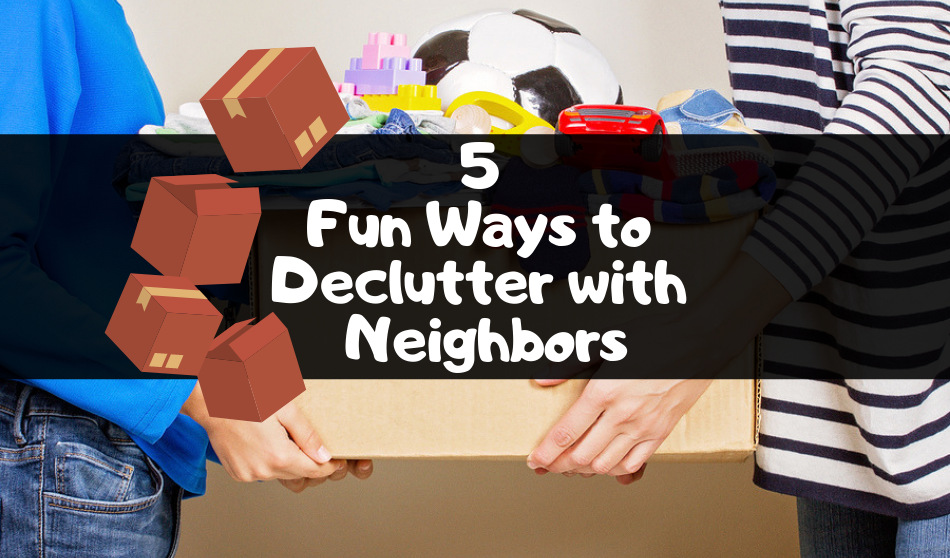 5
Fun Ways to Declutter with Neighbors