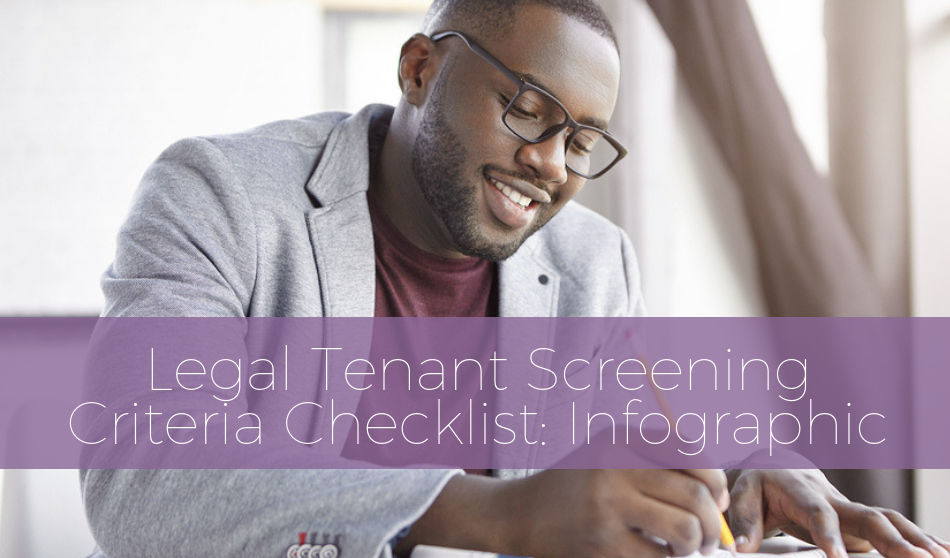 Legal Tenant Screening Criteria Checklist: Infographic