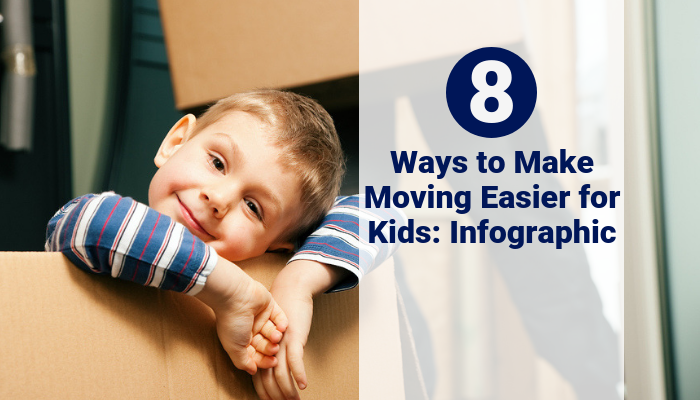 8

Ways to Make Moving Easier for Kids: Infographic