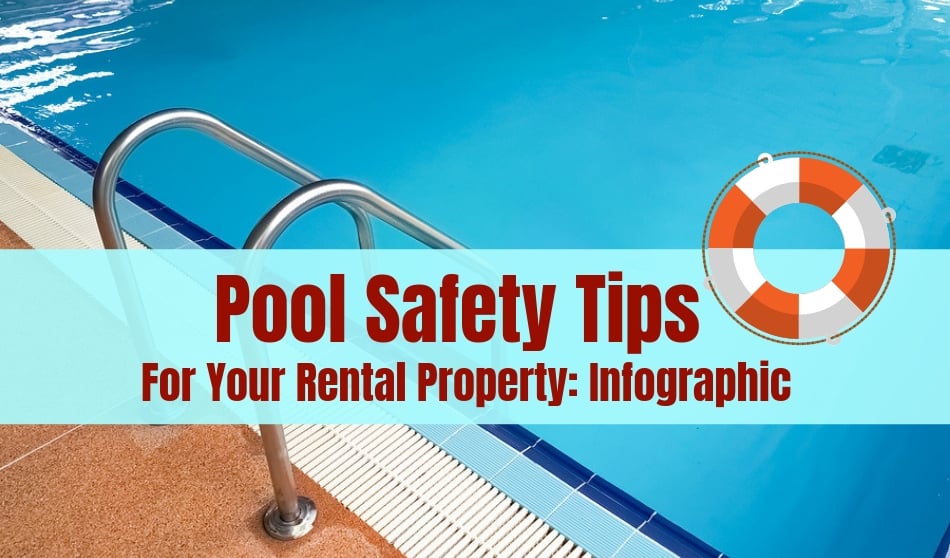 Pool Safety Tips
For Your Rental Property: Infographic