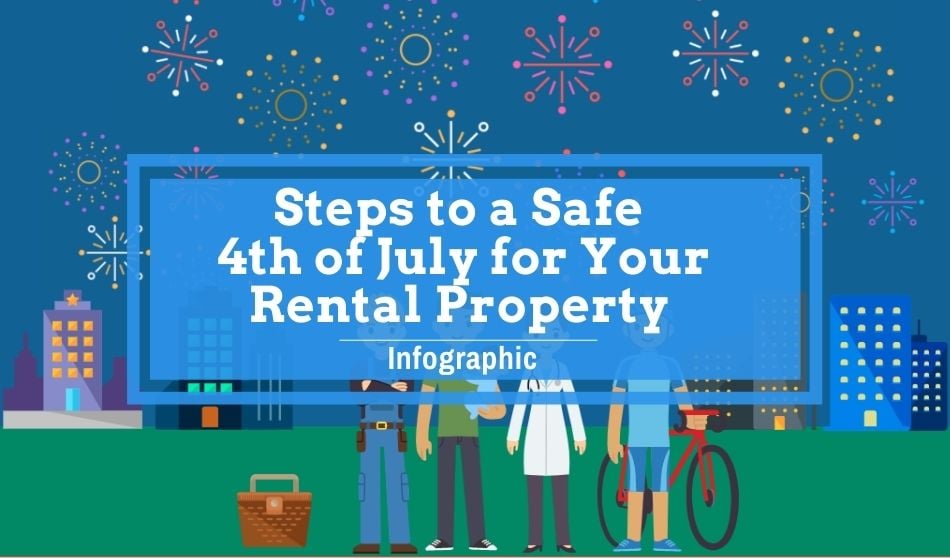 Steps to a Safe 4th of July for Your Rental Property

Infographic