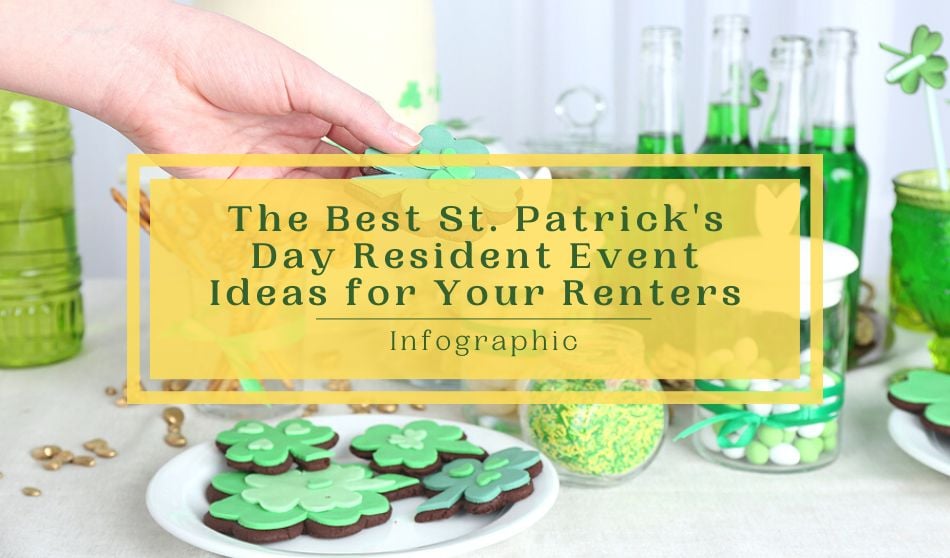 The Best St. Patrick's Day Resident Event Ideas for Your Renters

Infographic