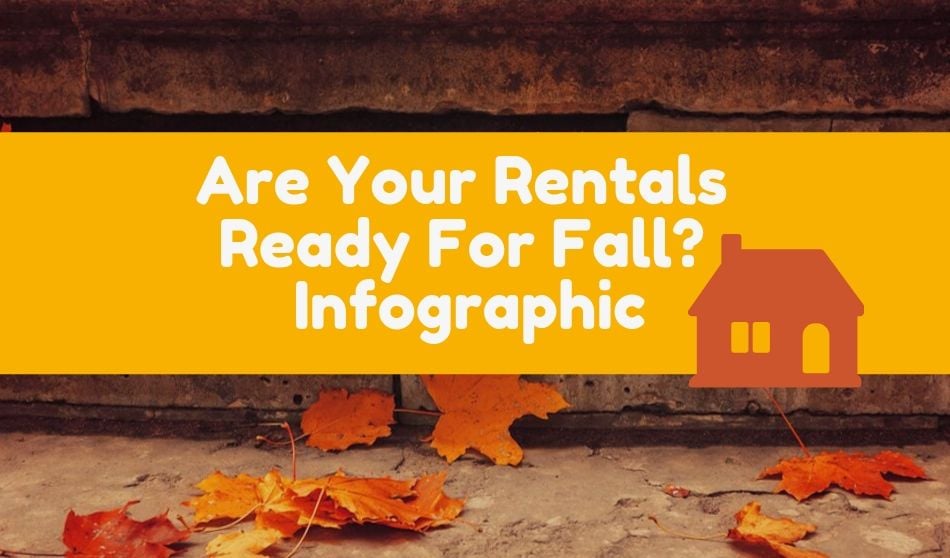 Are Your Rentals Ready For Fall? Infographic