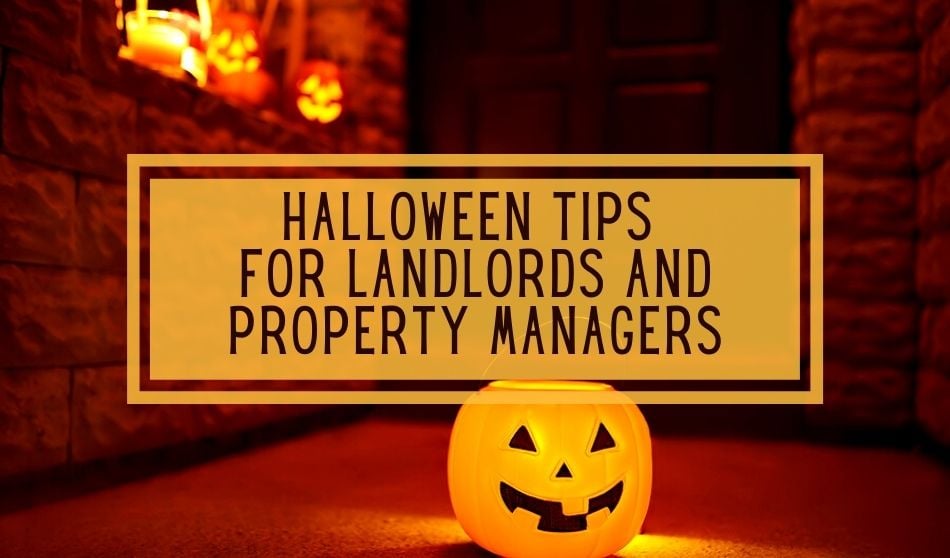 HALLOWEEN TIPS
FOR LANDLORDS AND
PROPERTY MANAGERS