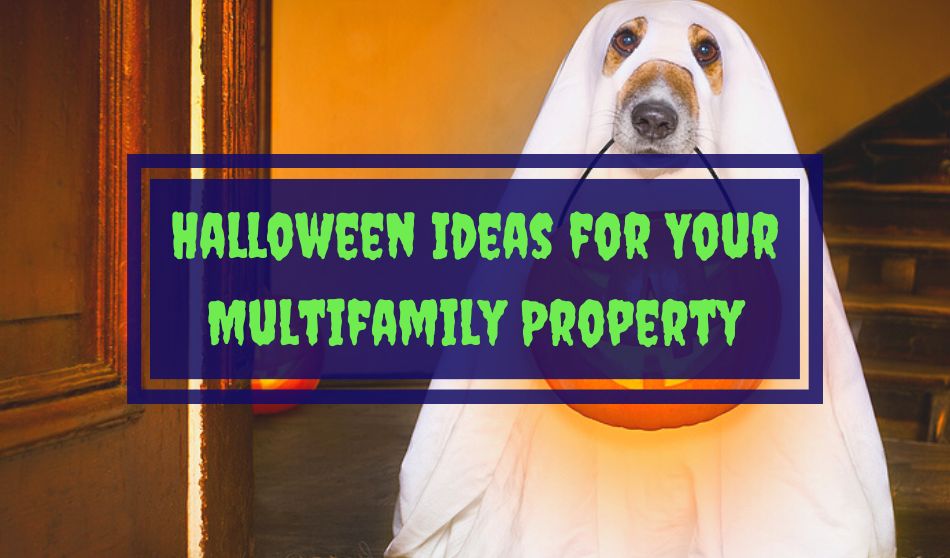 HALLOWEEN IDEAS FOR YOUR MULTIFAMILY PROPERTY